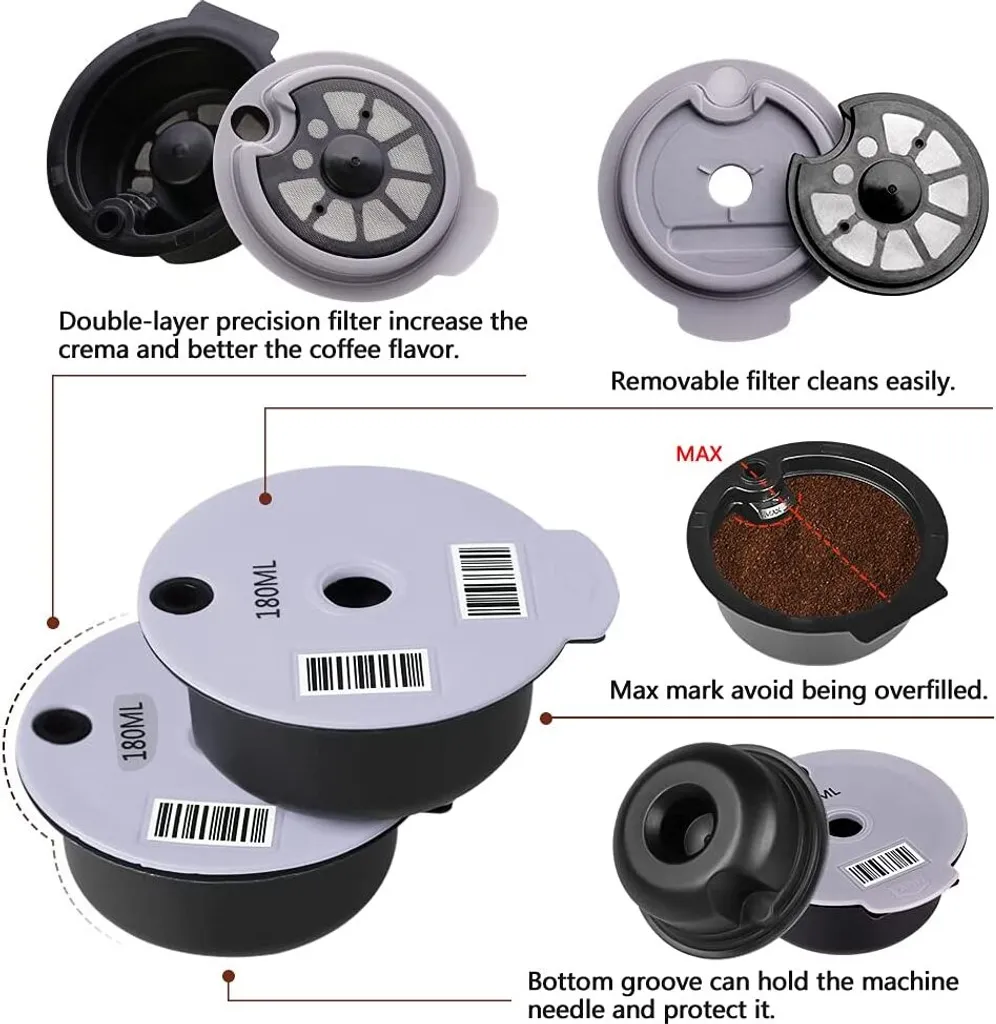 Double-layer precision filter increase the crema and better the coffee flavor.

Removable filter cleans easily.

MAX

MAX

180ML

180ML

Max mark avoid being overfilled.

ML

Bottom groove can hold the machine needle and protect it.